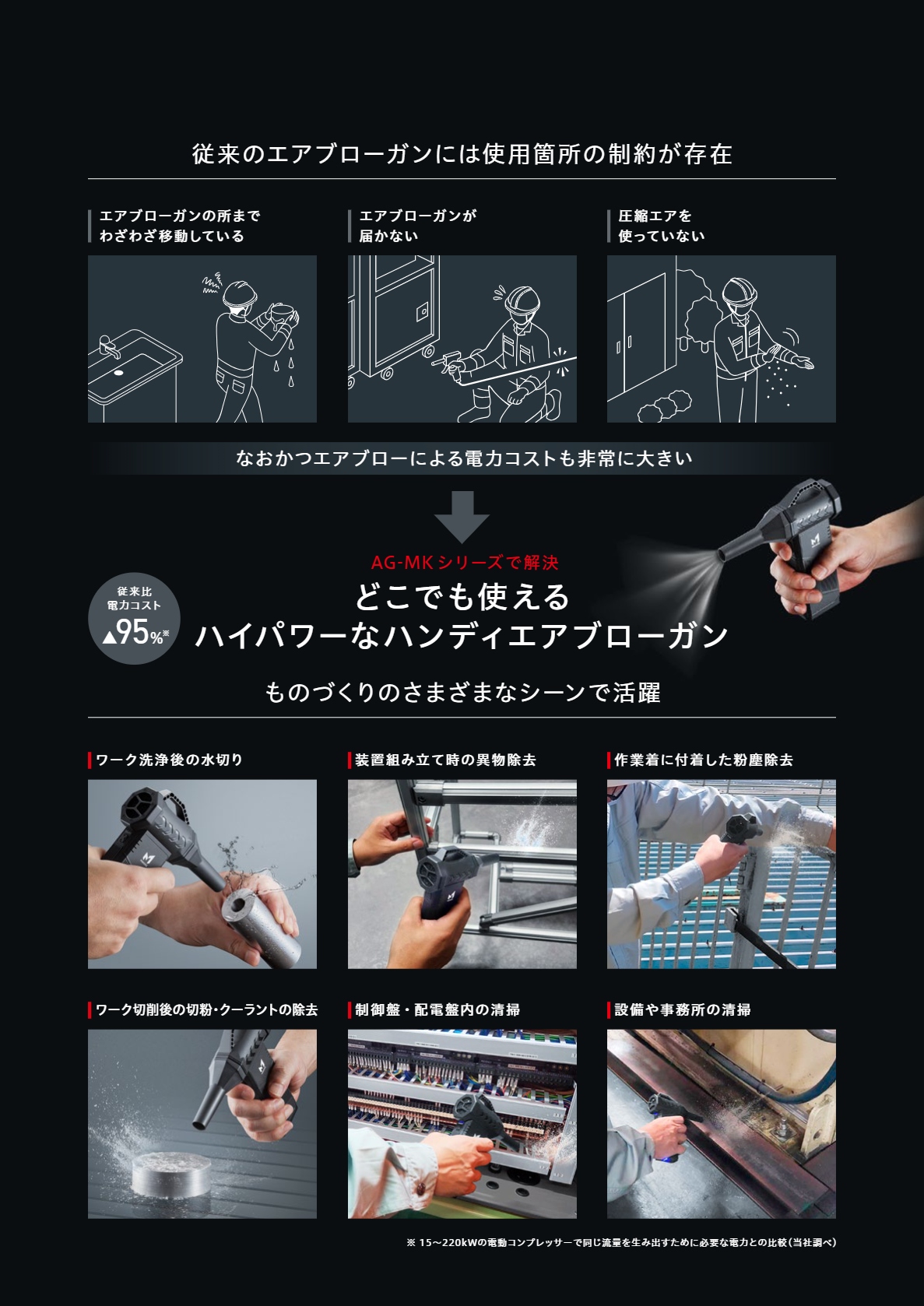 従来のエアブローガンには使用箇所の制約が存在

エアブローガンの所まで
わざわざ移動している

エアブローガンが
届かない

圧縮エアを
使っていない

なおかつエアブローによる電力コストも非常に大きい

AG-MKシリーズで解決

従来比
電力コスト
▲95%※

どこでも使える
ハイパワーなハンディエアブローガン

ものづくりのさまざまなシーンで活躍

ワーク洗浄後の水切り

装置組み立て時の異物除去

作業着に付着した粉塵除去

ワーク切削後の切粉・クーラントの除去

制御盤・配電盤内の清掃

設備や事務所の清掃

※ 15～220kWの電動コンプレッサーで同じ流量を生み出すために必要な電力との比較（当社調べ）